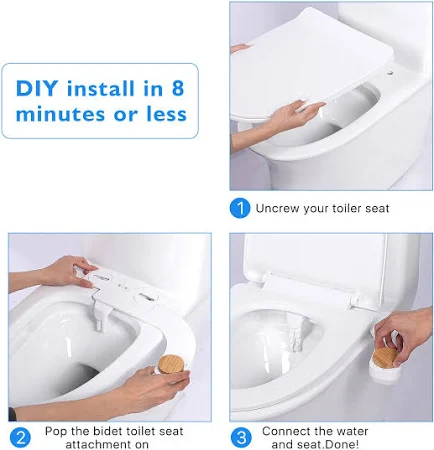 DIY install in 8 minutes or less

1 Uncrew your toiler seat

2 Pop the bidet toilet seat attachment on

3 Connect the water and seat.Done!