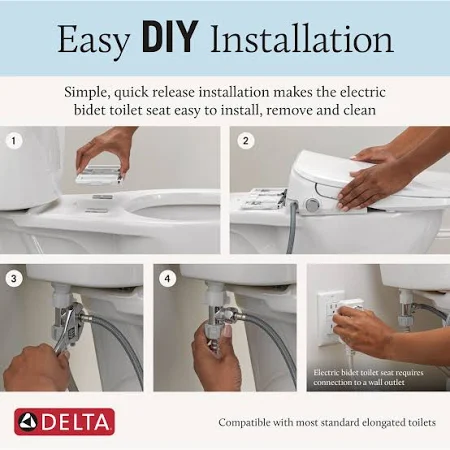 Easy DIY Installation

Simple, quick release installation makes the electric bidet toilet seat easy to install, remove and clean

1

2

3

4

Electric bidet toilet seat requires connection to a wall outlet

DELTA

Compatible with most standard elongated toilets