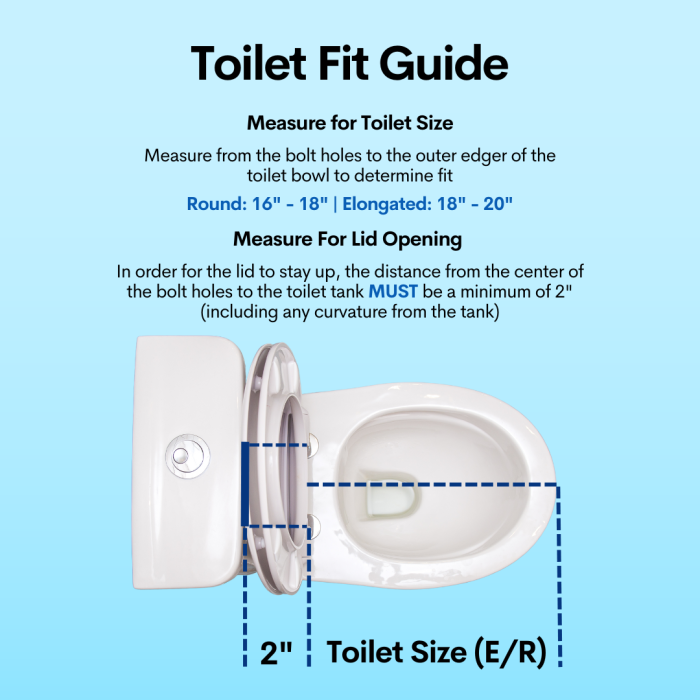 Toilet Fit Guide

Measure for Toilet Size

Measure from the bolt holes to the outer edger of the toilet bowl to determine fit

Round: 16" - 18" | Elongated: 18" - 20"

Measure For Lid Opening

In order for the lid to stay up, the distance from the center of the bolt holes to the toilet tank MUST be a minimum of 2" (including any curvature from the tank)

2"

Toilet Size (E/R)